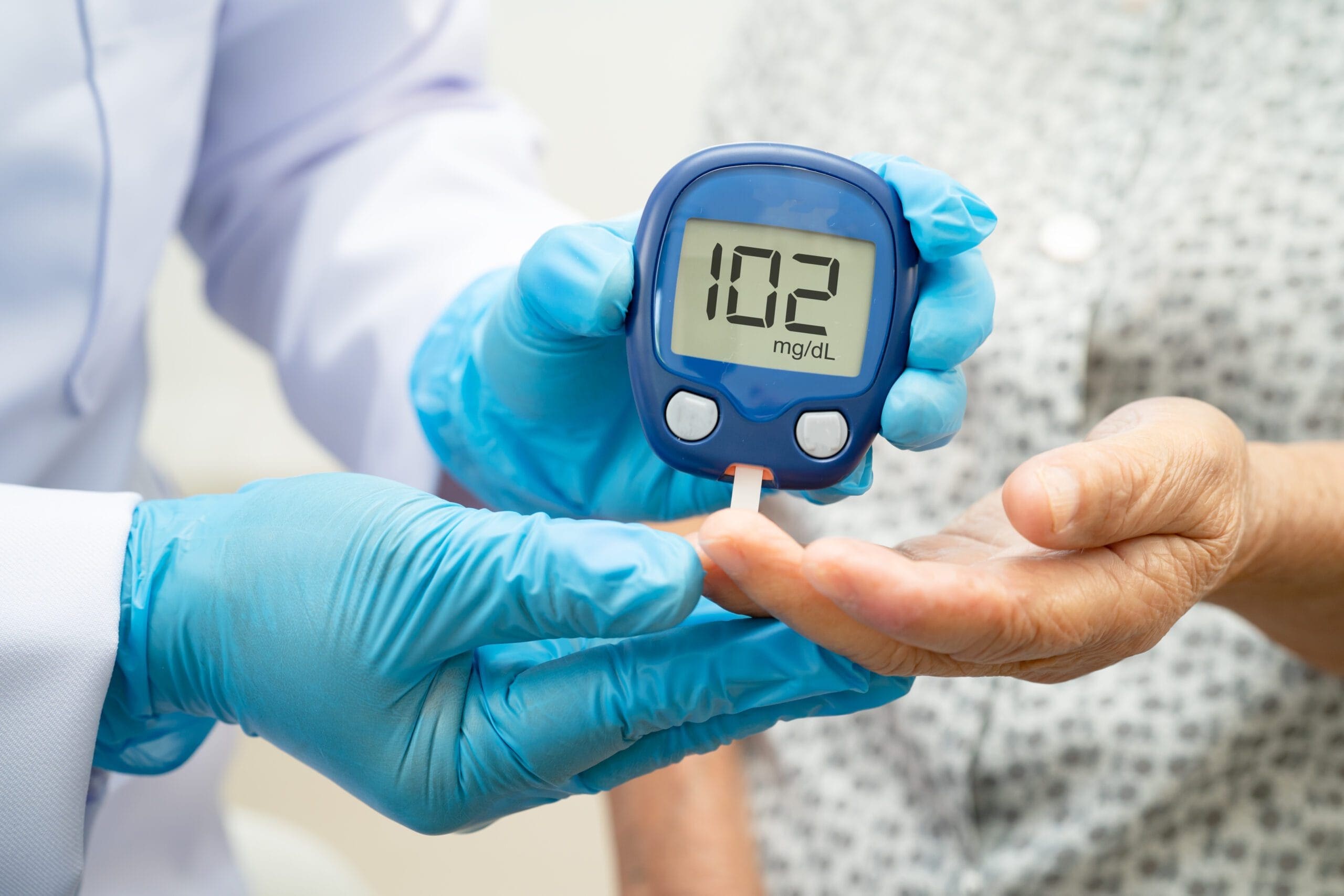 102
mg/dL